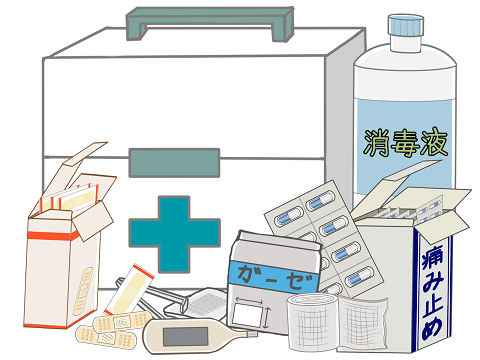 消毒液

ガーゼ

痛み止め